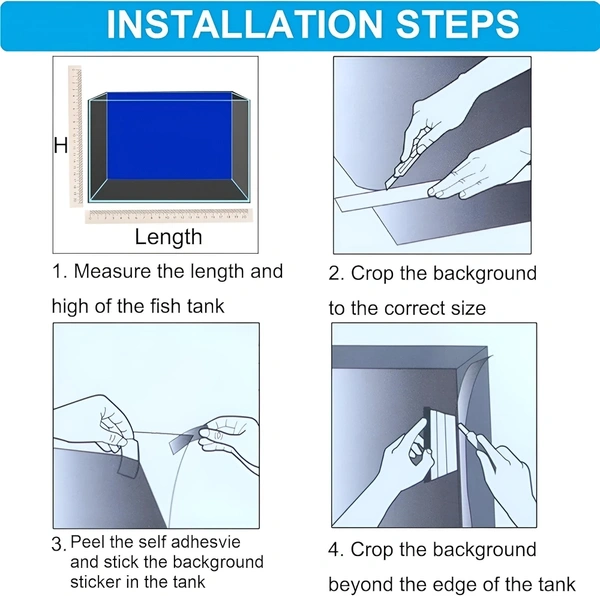 INSTALLATION STEPS

H

Length

1. Measure the length and high of the fish tank

2. Crop the background to the correct size

3. Peel the self adhesvie and stick the background sticker in the tank

4. Crop the background beyond the edge of the tank