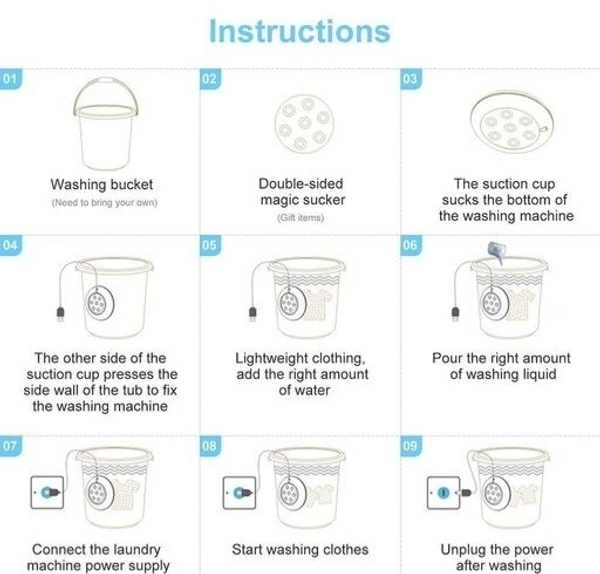 Instructions

01

Washing bucket

(Need to bring your own)

02

Double-sided magic sucker

(Gift items)

03

The suction cup sucks the bottom of the washing machine

04

The other side of the suction cup presses the side wall of the tub to fix the washing machine

05

Lightweight clothing, add the right amount of water

06

Pour the right amount of washing liquid

07

Connect the laundry machine power supply

08

Start washing clothes

09

Unplug the power after washing