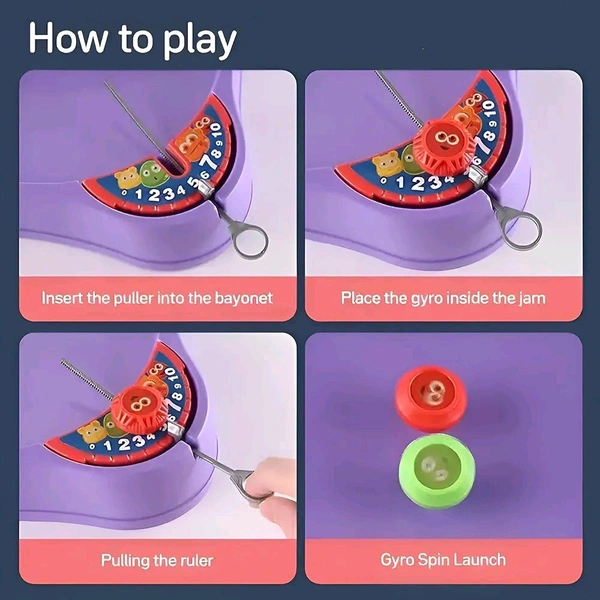 How to play

0 1 2 3 4 5 6 7 8 9 10

Insert the puller into the bayonet

0 1 2 3 4 6 7 8 9 10

Place the gyro inside the jam

0 1 2 3 4 7 8 9 10

Pulling the ruler

Gyro Spin Launch