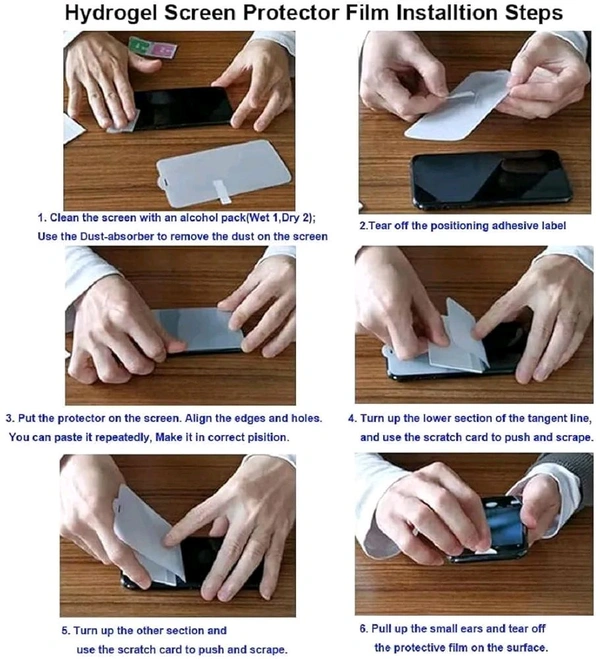 Hydrogel Screen Protector Film Installtion Steps

1. Clean the screen with an alcohol pack(Wet 1,Dry 2); Use the Dust-absorber to remove the dust on the screen

2.Tear off the positioning adhesive label

3. Put the protector on the screen. Align the edges and holes. You can paste it repeatedly, Make it in correct pisition.

4. Turn up the lower section of the tangent line, and use the scratch card to push and scrape.

5. Turn up the other section and use the scratch card to push and scrape.

6. Pull up the small ears and tear off the protective film on the surface.