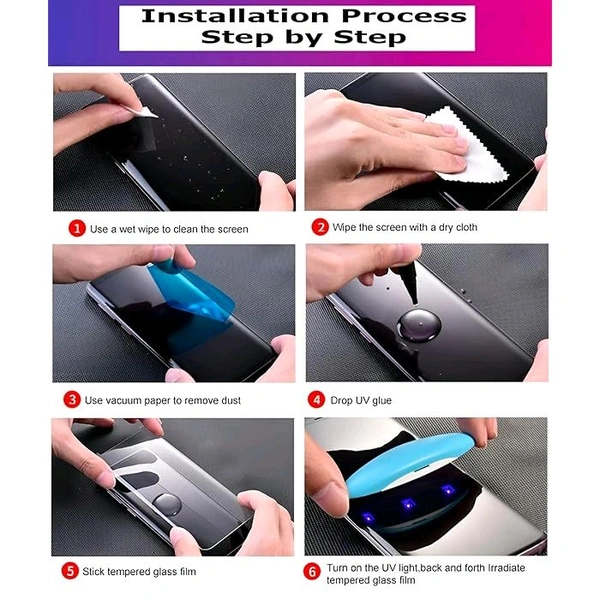 Installation Process
Step by Step

1 Use a wet wipe to clean the screen

2 Wipe the screen with a dry cloth

3 Use vacuum paper to remove dust

4 Drop UV glue

5 Stick tempered glass film

6 Turn on the UV light,back and forth Irradiate tempered glass film