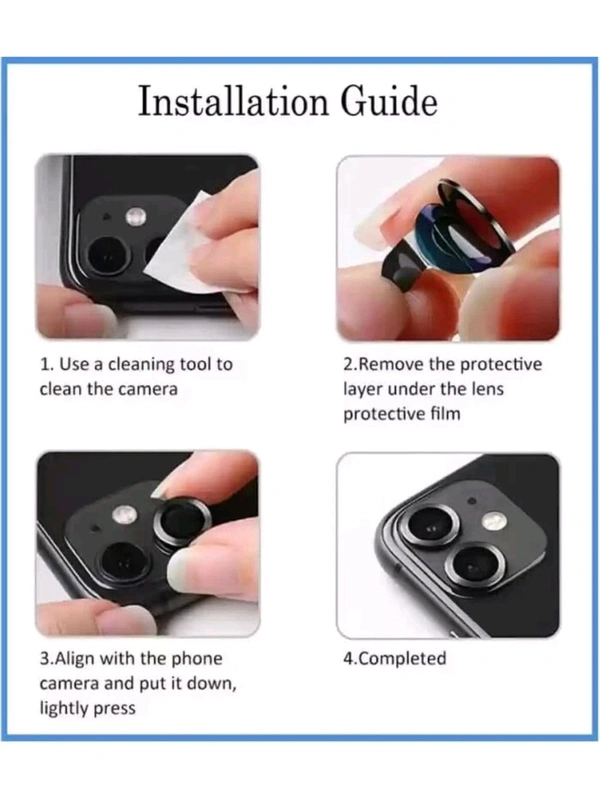 Installation Guide

1. Use a cleaning tool to clean the camera

2.Remove the protective layer under the lens protective film

3.Align with the phone camera and put it down, lightly press

4.Completed