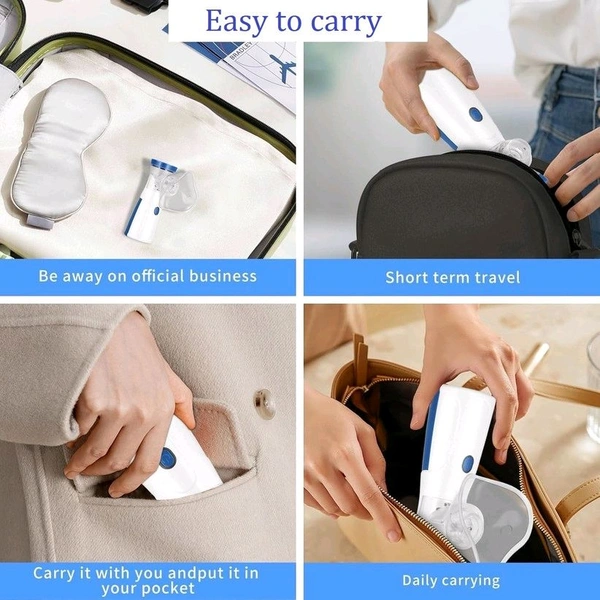 Easy to carry

BRADLEY

Be away on official business

Short term travel

Carry it with you andput it in your pocket

Daily carrying