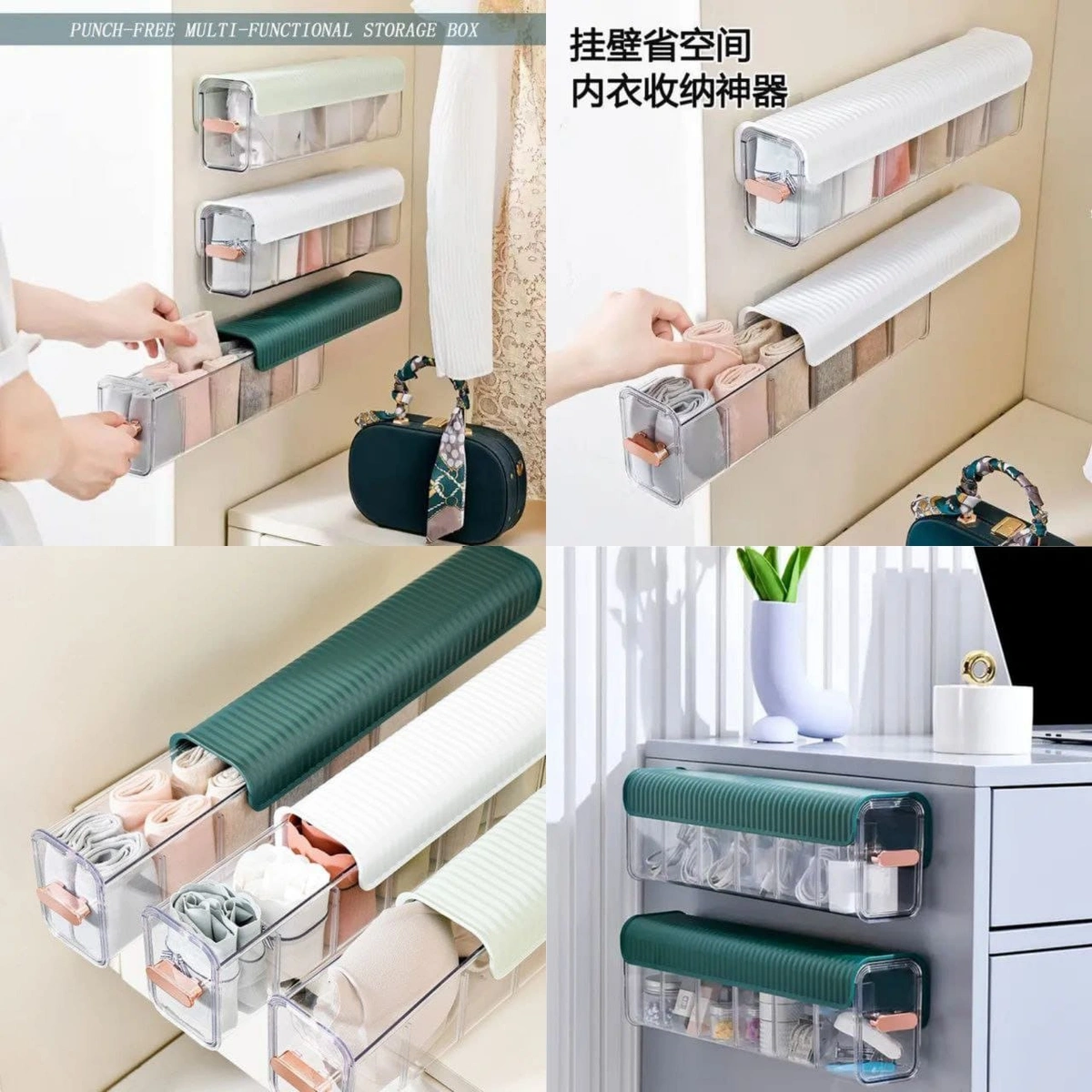 PUNCH-FREE MULTI-FUNCTIONAL STORAGE BOX

挂壁省空间
内衣收纳神器