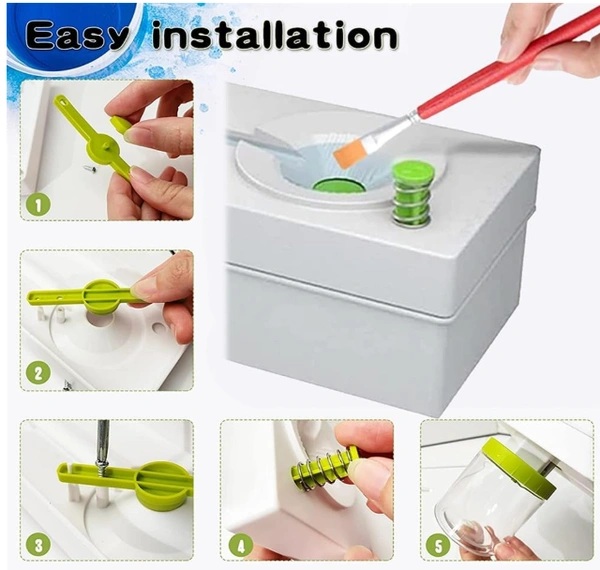 Easy installation

1

2

3

4

5