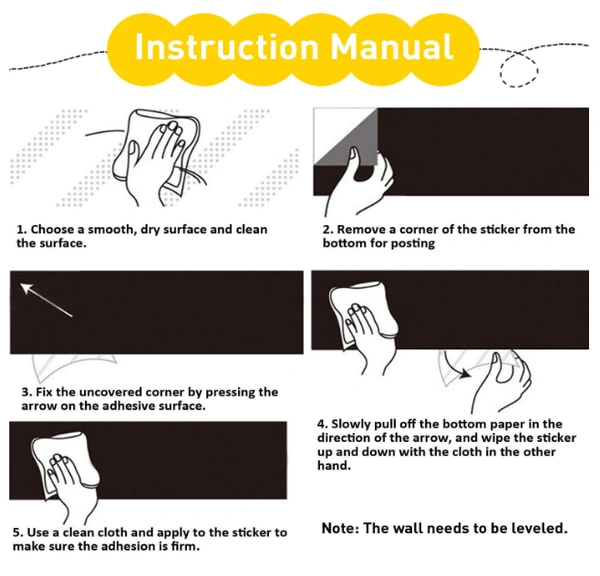 Instruction Manual

1. Choose a smooth, dry surface and clean the surface.

2. Remove a corner of the sticker from the bottom for posting

3. Fix the uncovered corner by pressing the arrow on the adhesive surface.

4. Slowly pull off the bottom paper in the direction of the arrow, and wipe the sticker up and down with the cloth in the other hand.

5. Use a clean cloth and apply to the sticker to make sure the adhesion is firm.

Note: The wall needs to be leveled.