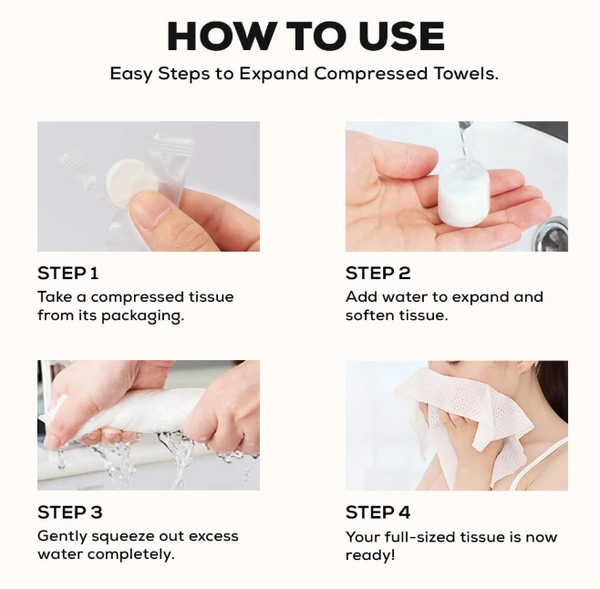 HOW TO USE

Easy Steps to Expand Compressed Towels.

STEP 1

Take a compressed tissue from its packaging.

STEP 2

Add water to expand and soften tissue.

STEP 3

Gently squeeze out excess water completely.

STEP 4

Your full-sized tissue is now ready!