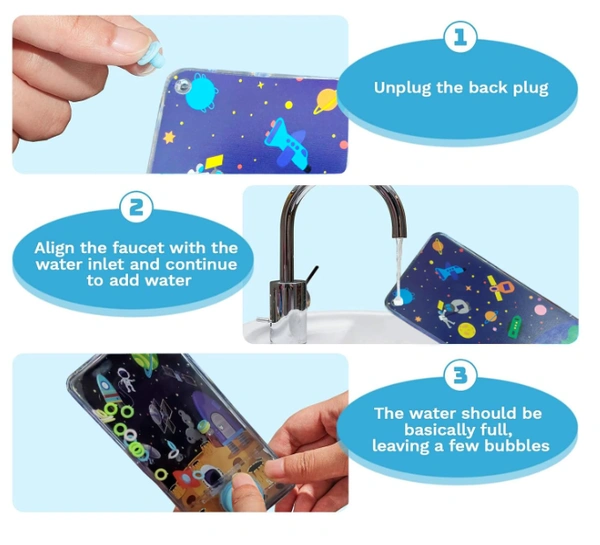 1

Unplug the back plug

2

Align the faucet with the water inlet and continue to add water

3

The water should be basically full, leaving a few bubbles