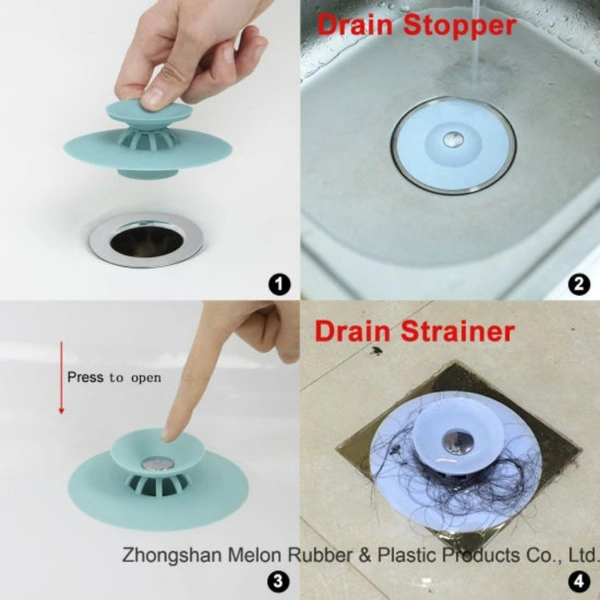 1

Drain Stopper

2

Press to open

3

Drain Strainer

Zhongshan Melon Rubber & Plastic Products Co., Ltd.

4