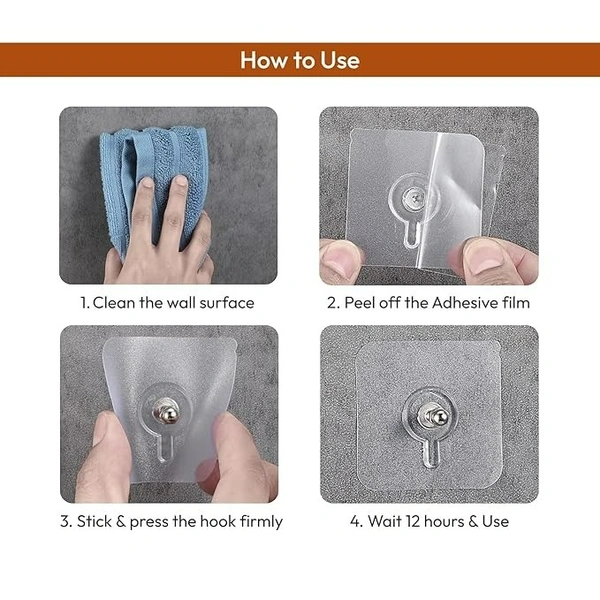 How to Use

1. Clean the wall surface

2. Peel off the Adhesive film

3. Stick & press the hook firmly

4. Wait 12 hours & Use