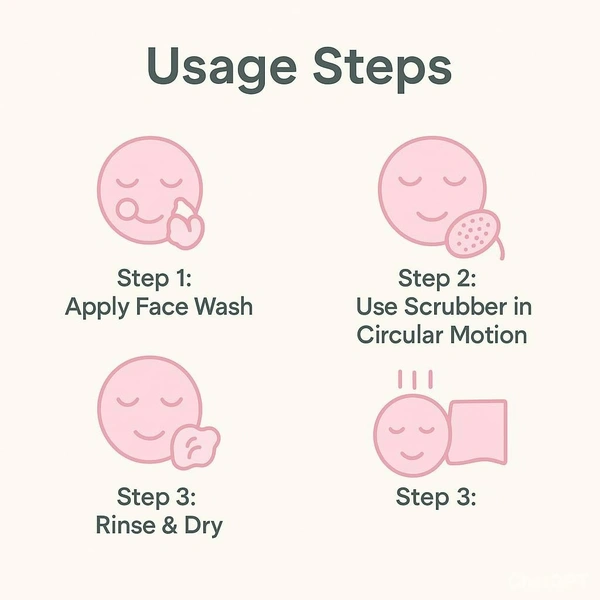 Usage Steps

Step 1:
Apply Face Wash

Step 2:
Use Scrubber in Circular Motion

Step 3:
Rinse & Dry

Step 3: