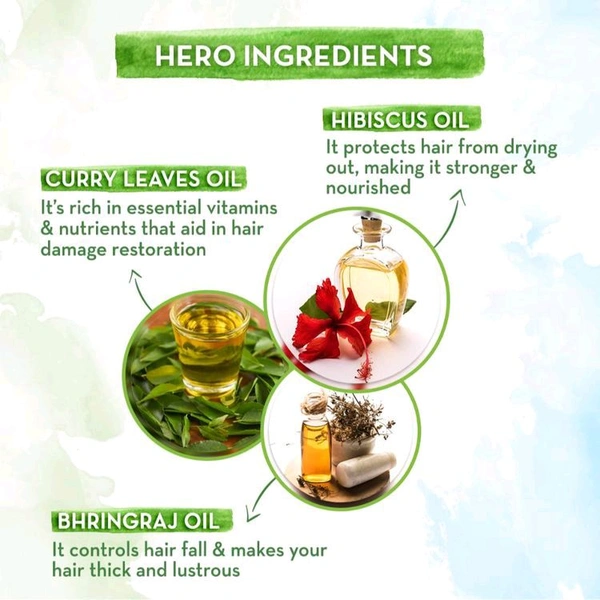 HERO INGREDIENTS

HIBISCUS OIL
It protects hair from drying out, making it stronger & nourished

CURRY LEAVES OIL
It's rich in essential vitamins & nutrients that aid in hair damage restoration

BHRINGRAJ OIL
It controls hair fall & makes your hair thick and lustrous