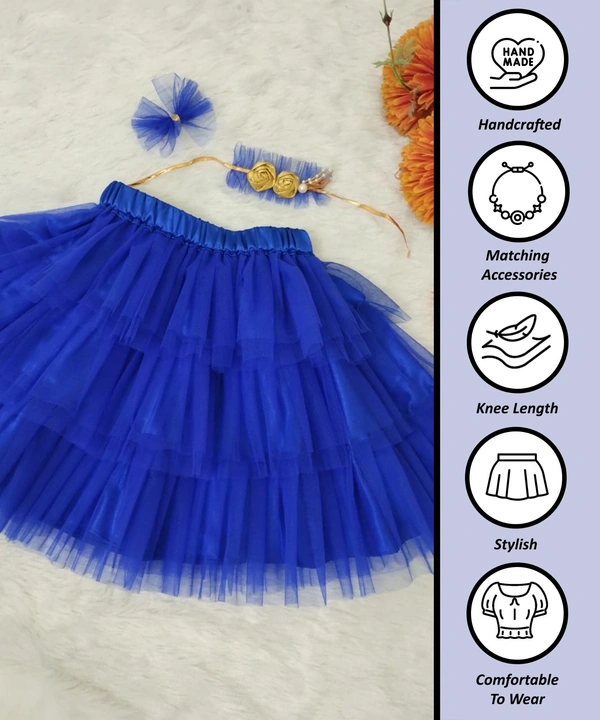 HAND MADE

Handcrafted

Matching Accessories

Knee Length

Stylish

Comfortable To Wear