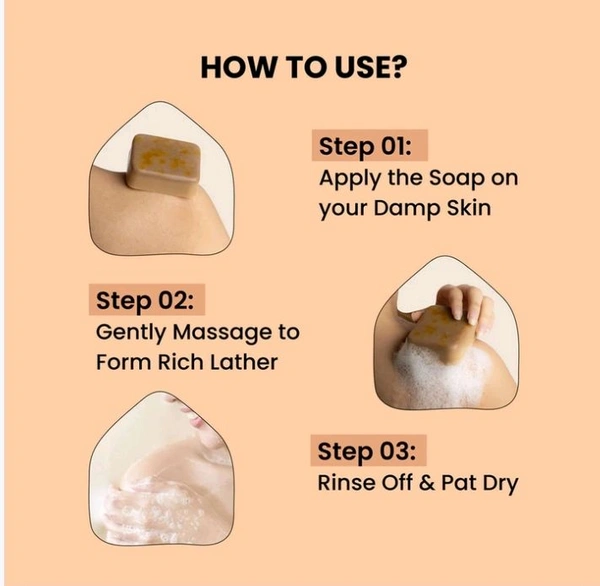 HOW TO USE?

Step 01:
Apply the Soap on your Damp Skin

Step 02:
Gently Massage to Form Rich Lather

Step 03:
Rinse Off & Pat Dry