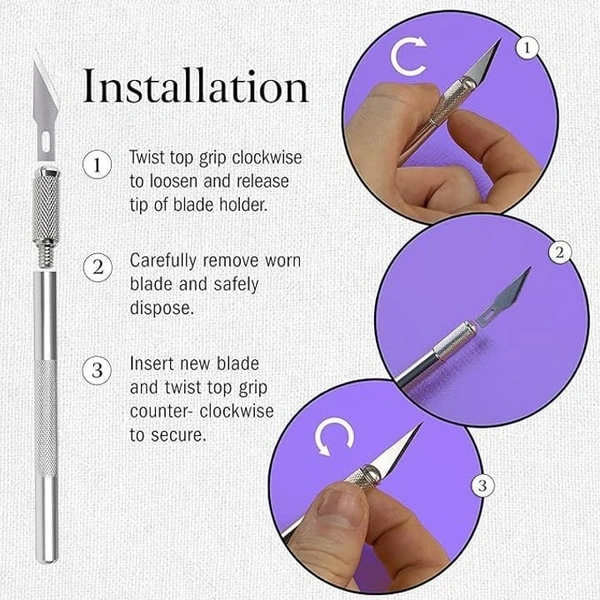 Installation

1 Twist top grip clockwise to loosen and release tip of blade holder.

2 Carefully remove worn blade and safely dispose.

3 Insert new blade and twist top grip counter- clockwise to secure.

1

2

3