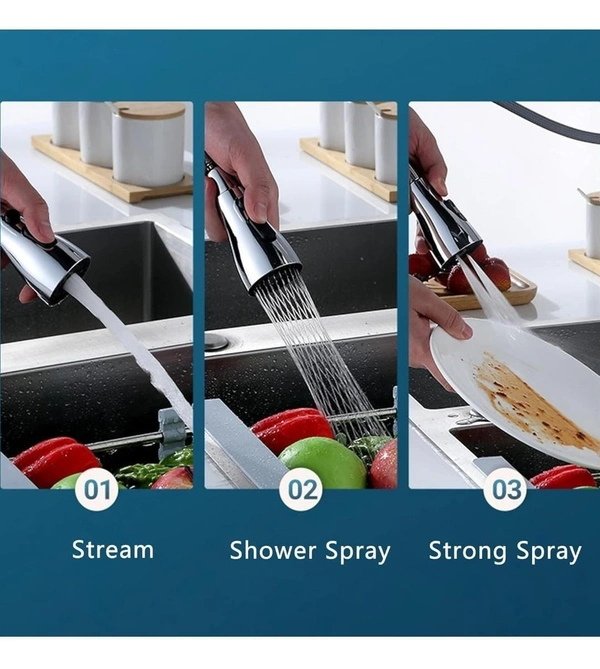 01

Stream

02

Shower Spray

03

Strong Spray