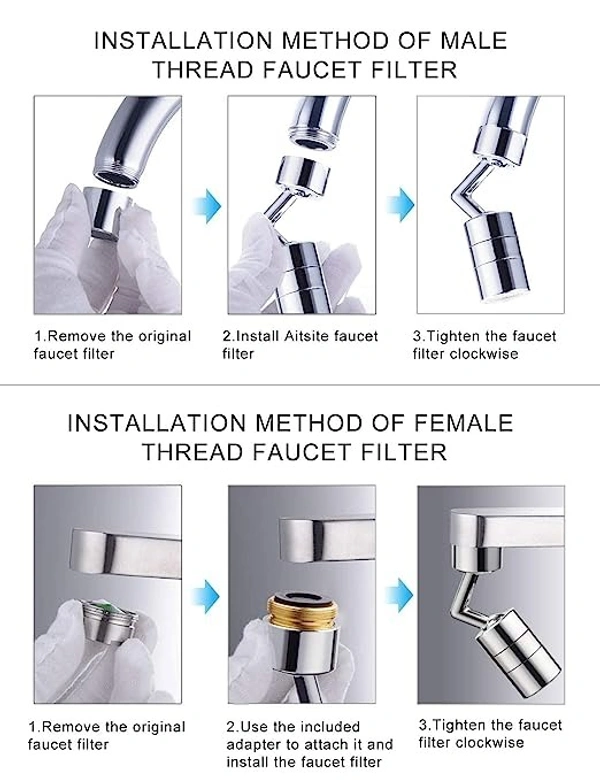 INSTALLATION METHOD OF MALE THREAD FAUCET FILTER

1.Remove the original faucet filter

2.Install Aitsite faucet filter

3.Tighten the faucet filter clockwise

INSTALLATION METHOD OF FEMALE THREAD FAUCET FILTER

1.Remove the original faucet filter

2.Use the included adapter to attach it and install the faucet filter

3.Tighten the faucet filter clockwise