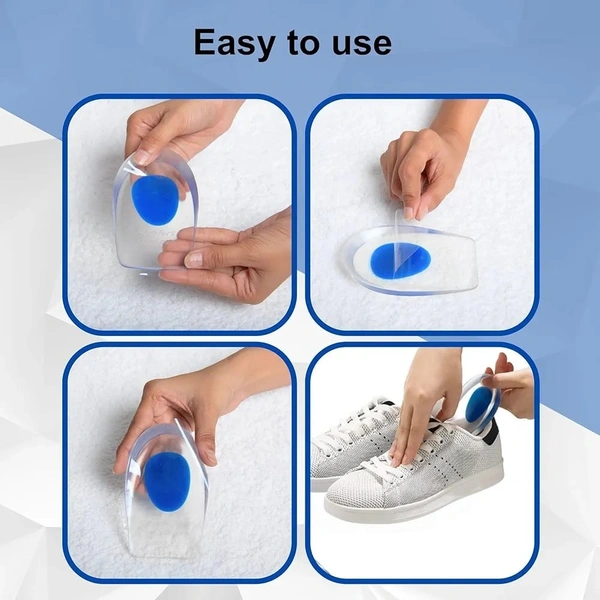 Easy to use