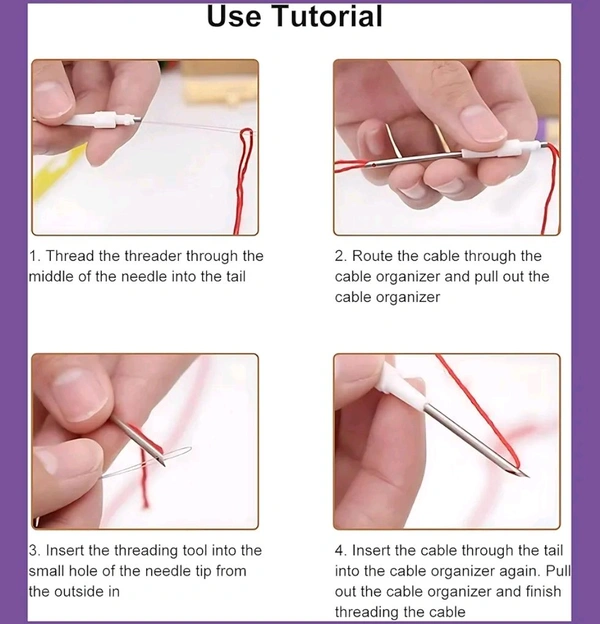 Use Tutorial

1. Thread the threader through the middle of the needle into the tail

2. Route the cable through the cable organizer and pull out the cable organizer

3. Insert the threading tool into the small hole of the needle tip from the outside in

4. Insert the cable through the tail into the cable organizer again. Pull out the cable organizer and finish threading the cable