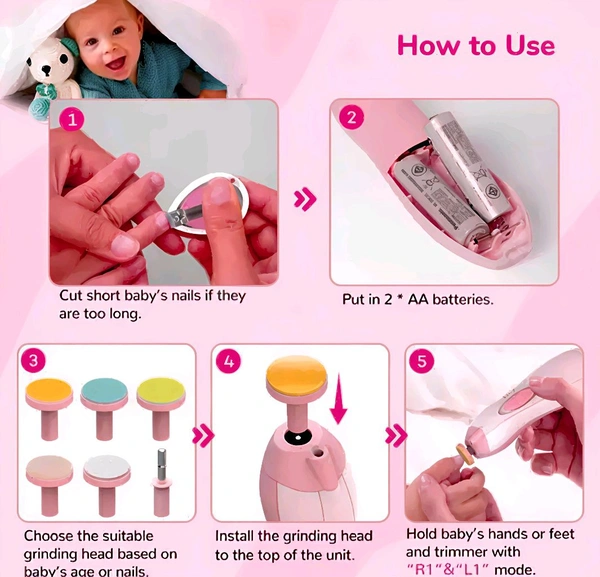 How to Use

1

Cut short baby's nails if they are too long.

2

Put in 2 * AA batteries.

3

Choose the suitable grinding head based on baby's age or nails.

4

Install the grinding head to the top of the unit.

5

Hold baby's hands or feet and trimmer with "R1"&"L1" mode.