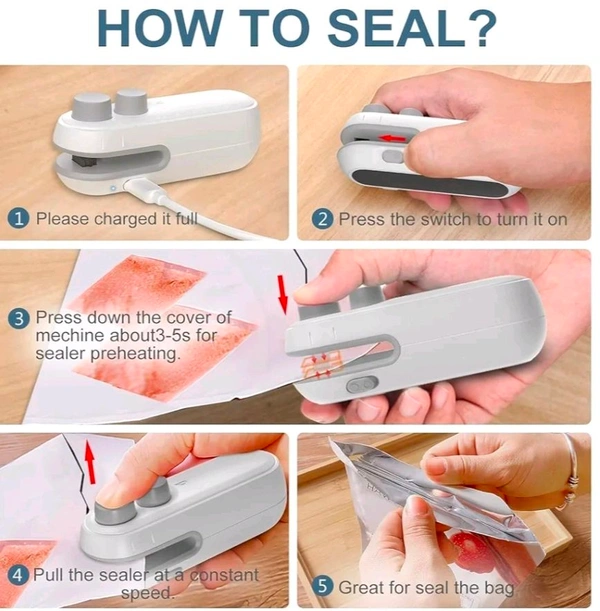 HOW TO SEAL?

1 Please charged it full

2 Press the switch to turn it on

3 Press down the cover of mechine about3-5s for sealer preheating.

4 Pull the sealer at a constant speed.

5 Great for seal the bag