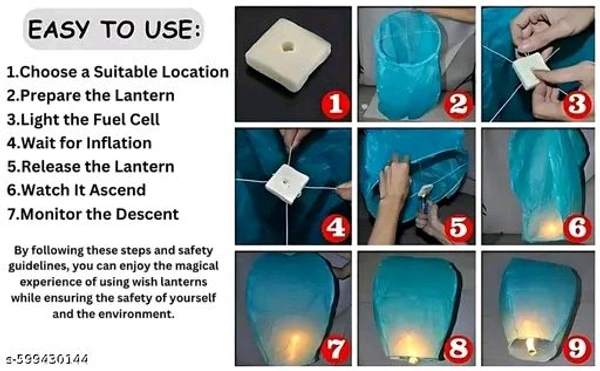 EASY TO USE:

1.Choose a Suitable Location
2.Prepare the Lantern
3.Light the Fuel Cell
4.Wait for Inflation
5.Release the Lantern
6.Watch It Ascend
7.Monitor the Descent

By following these steps and safety guidelines, you can enjoy the magical experience of using wish lanterns while ensuring the safety of yourself and the environment.

s-599430144

1
2
3
4
5
6
7
8
9