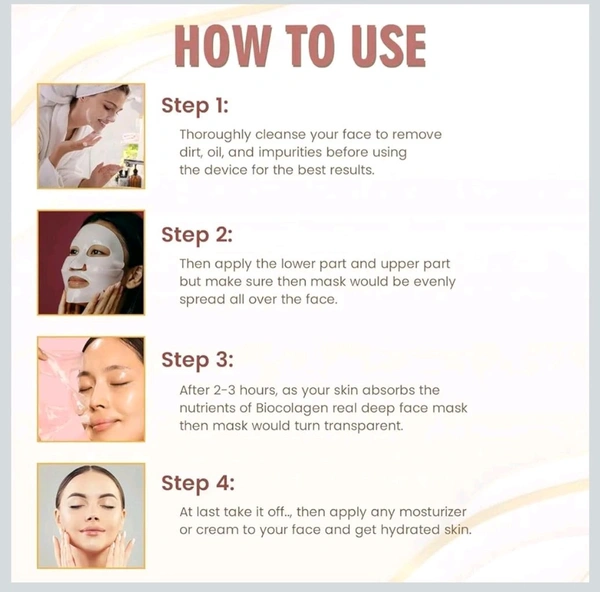 HOW TO USE

Step 1:

Thoroughly cleanse your face to remove dirt, oil, and impurities before using the device for the best results.

Step 2:

Then apply the lower part and upper part but make sure then mask would be evenly spread all over the face.

Step 3:

After 2-3 hours, as your skin absorbs the nutrients of Biocolagen real deep face mask then mask would turn transparent.

Step 4:

At last take it off.., then apply any mosturizer or cream to your face and get hydrated skin.