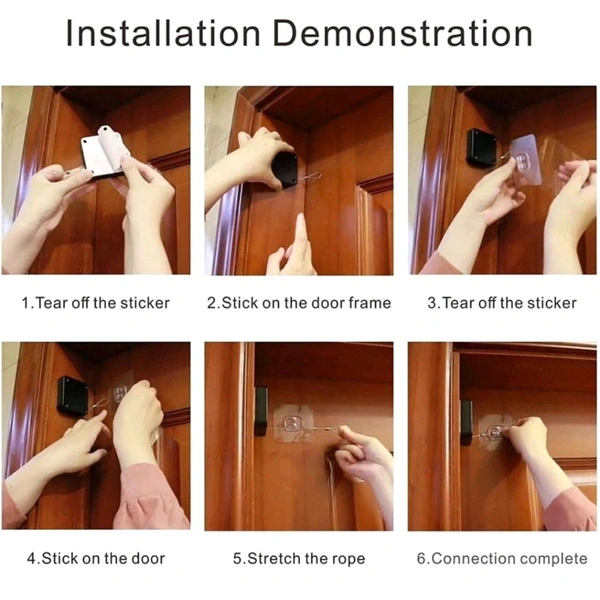 Installation Demonstration

1.Tear off the sticker

2.Stick on the door frame

3.Tear off the sticker

4.Stick on the door

5.Stretch the rope

6.Connection complete