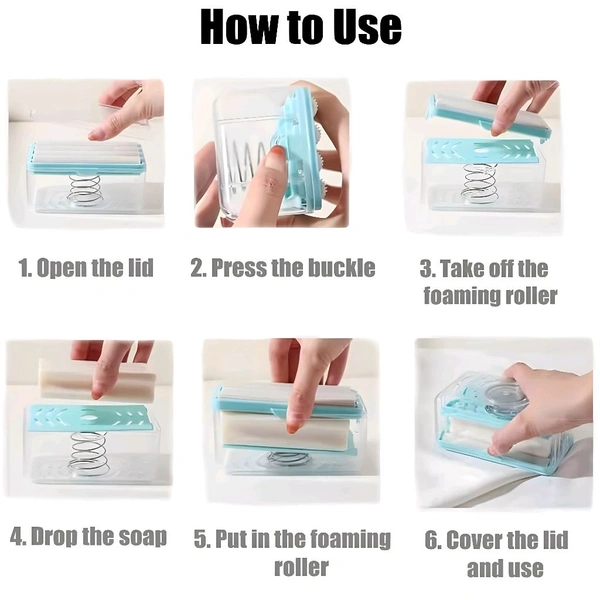 How to Use

1. Open the lid

2. Press the buckle

3. Take off the foaming roller

4. Drop the soap

5. Put in the foaming roller

6. Cover the lid and use