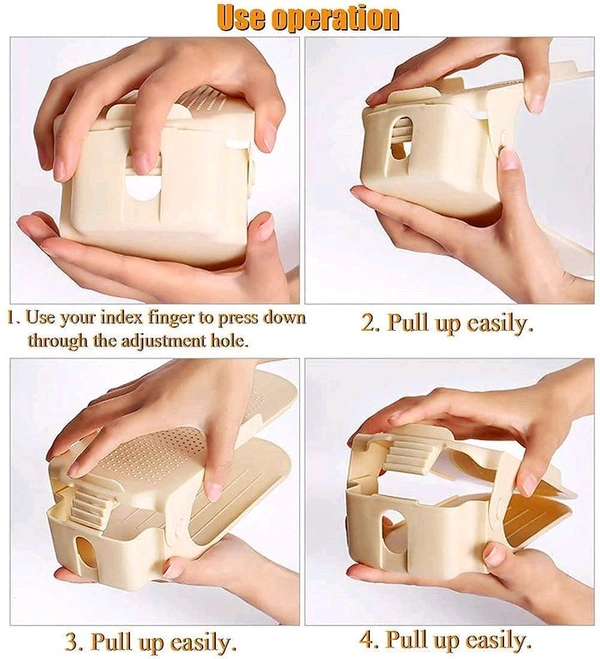 Use operation

1. Use your index finger to press down through the adjustment hole.

2. Pull up easily.

3. Pull up easily.

4. Pull up easily.