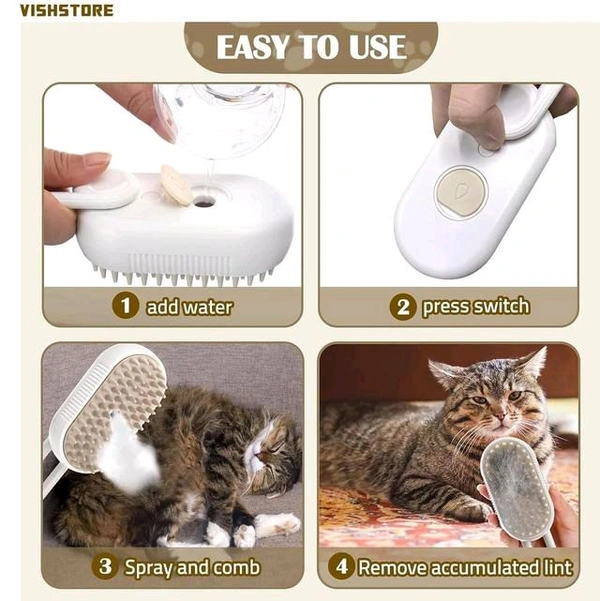 VISHSTORE

EASY TO USE

1 add water

2 press switch

3 Spray and comb

4 Remove accumulated lint