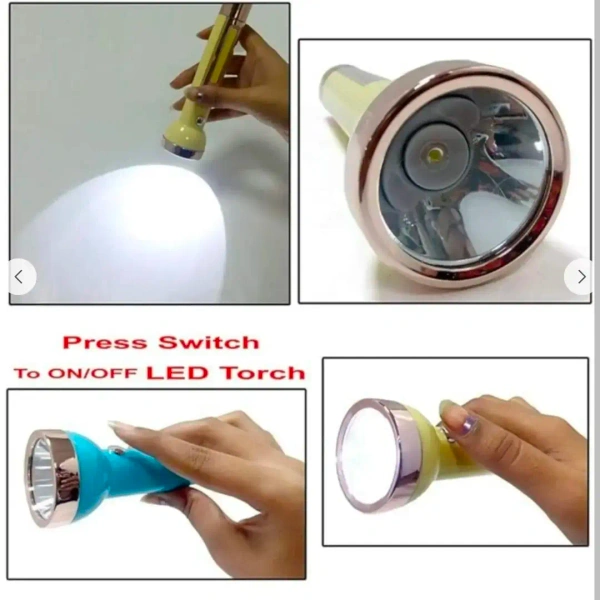 Press Switch
To ON/OFF LED Torch