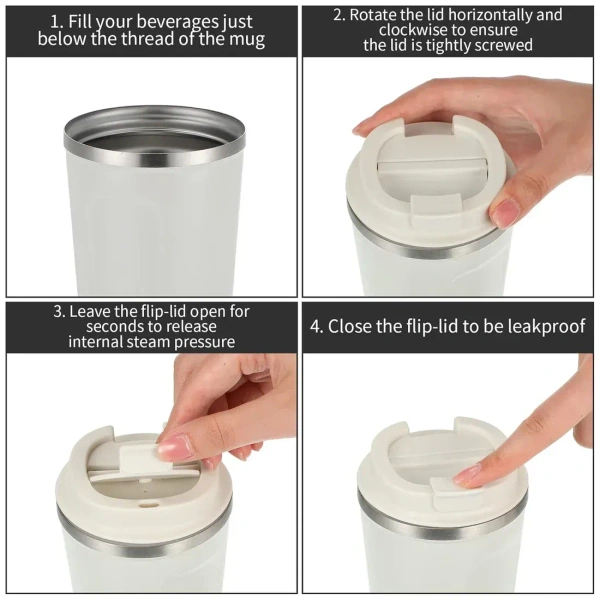 1. Fill your beverages just below the thread of the mug

2. Rotate the lid horizontally and clockwise to ensure the lid is tightly screwed

3. Leave the flip-lid open for seconds to release internal steam pressure

4. Close the flip-lid to be leakproof