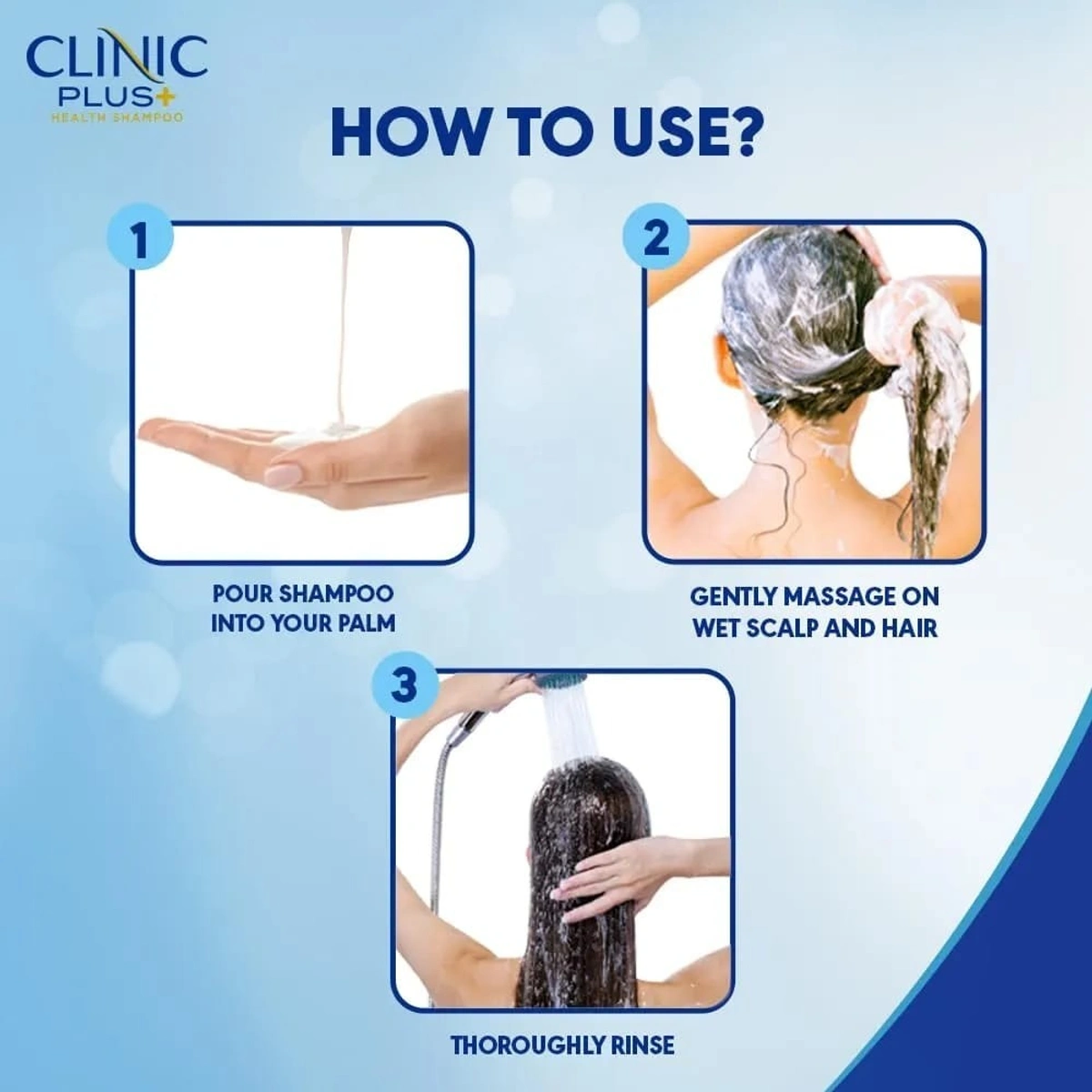 CLINIC PLUS+
HEALTH SHAMPOO

HOW TO USE?

1

POUR SHAMPOO INTO YOUR PALM

2

GENTLY MASSAGE ON WET SCALP AND HAIR

3

THOROUGHLY RINSE