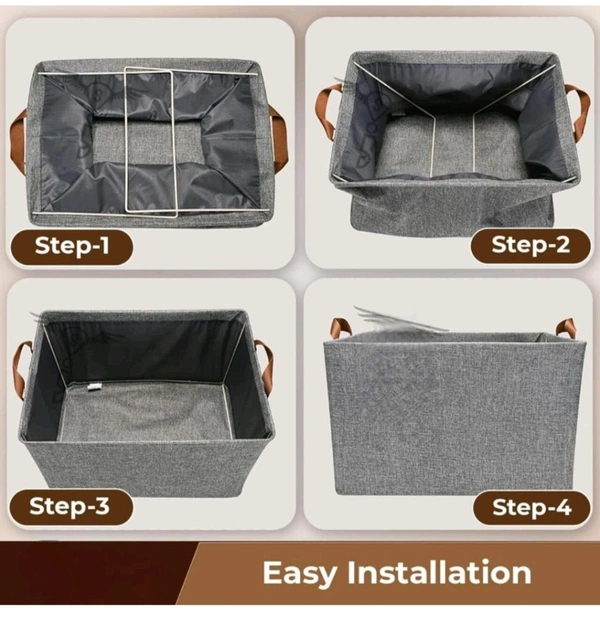 Step-1

Step-2

Step-3

Step-4

Easy Installation