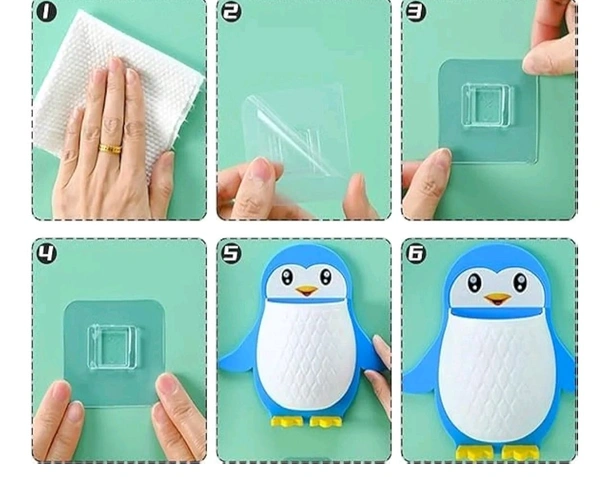 1
2
3
4
5
6