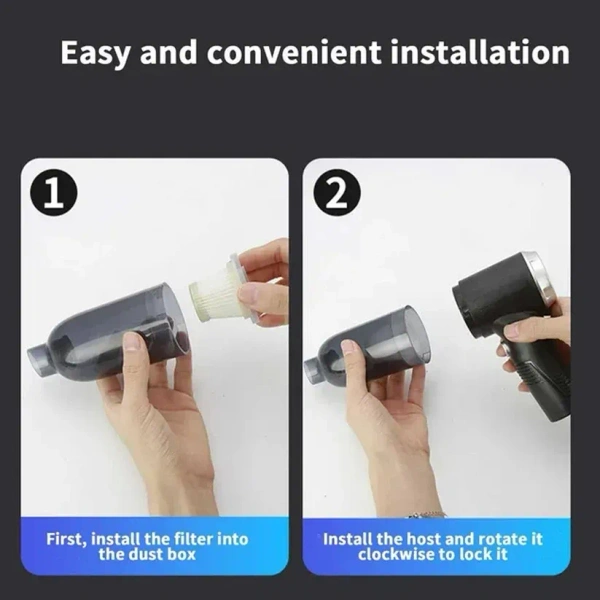 Easy and convenient installation

1

First, install the filter into the dust box

2

Install the host and rotate it clockwise to lock it