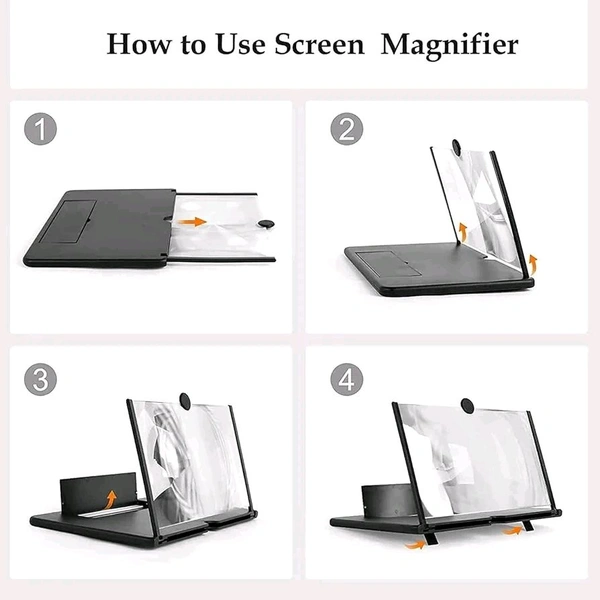 How to Use Screen Magnifier

1

2

3

4