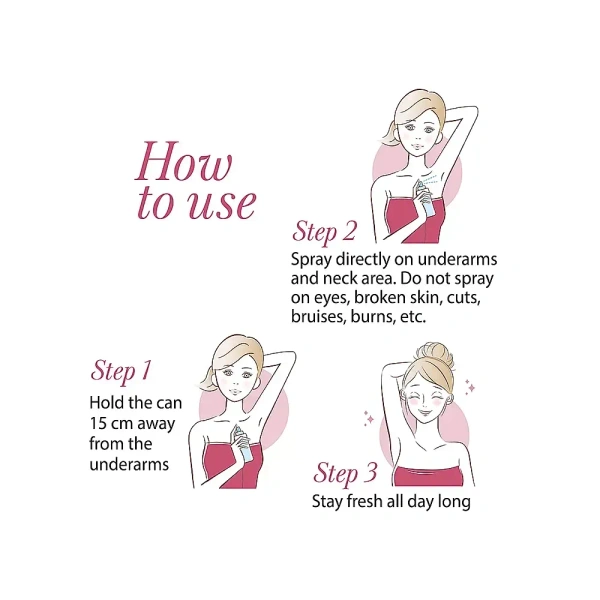 How to use

Step 2

Spray directly on underarms and neck area. Do not spray on eyes, broken skin, cuts, bruises, burns, etc.

Step 1

Hold the can 15 cm away from the underarms

Step 3

Stay fresh all day long