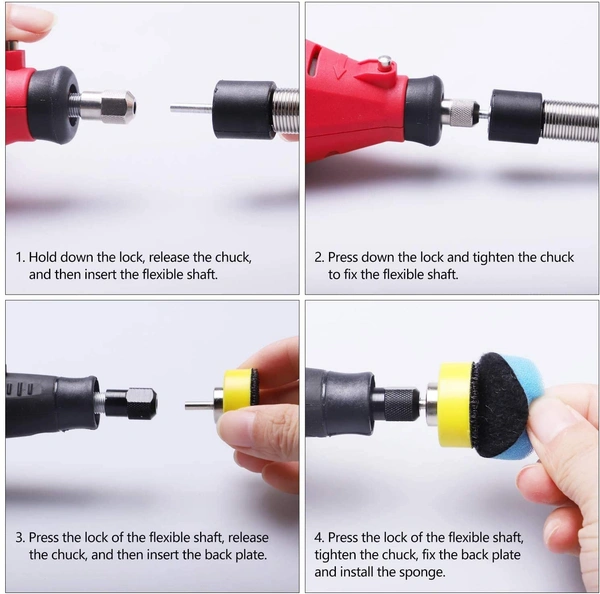 1. Hold down the lock, release the chuck, and then insert the flexible shaft.

2. Press down the lock and tighten the chuck to fix the flexible shaft.

3. Press the lock of the flexible shaft, release the chuck, and then insert the back plate.

4. Press the lock of the flexible shaft, tighten the chuck, fix the back plate and install the sponge.