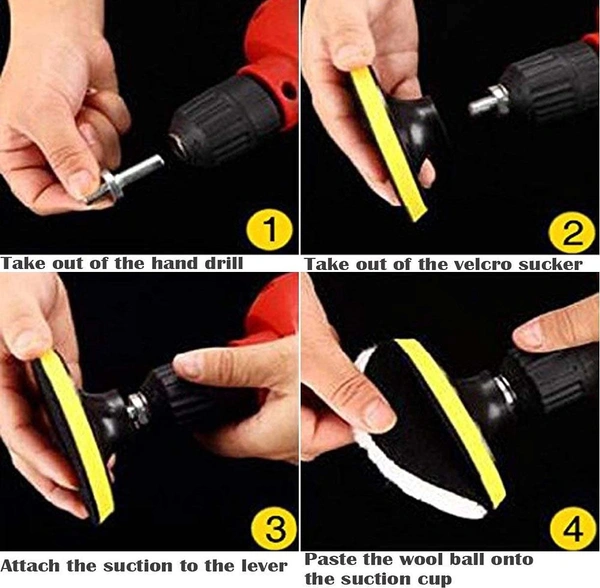 1

Take out of the hand drill

2

Take out of the velcro sucker

3

Attach the suction to the lever

4

Paste the wool ball onto the suction cup