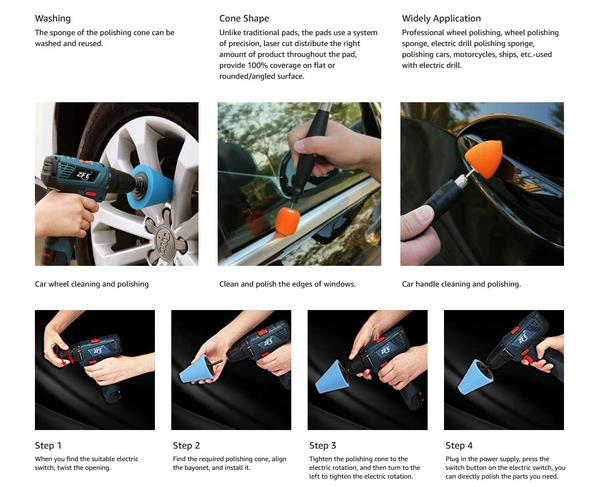 Washing

The sponge of the polishing cone can be washed and reused.

Cone Shape

Unlike traditional pads, the pads use a system of precision, laser cut distribute the right amount of product throughout the pad, provide 100% coverage on flat or rounded/angled surface.

Widely Application

Professional wheel polishing, wheel polishing sponge, electric drill polishing sponge, polishing cars, motorcycles, ships, etc.-used with electric drill.

ZFE

Car wheel cleaning and polishing

Clean and polish the edges of windows.

Car handle cleaning and polishing.

ZFE

ZFE

ZFE

ZFE

Step 1

When you find the suitable electric switch, twist the opening.

Step 2

Find the required polishing cone, align the bayonet, and install it.

Step 3

Tighten the polishing cone to the electric rotation, and then turn to the left to tighten the electric rotation.

Step 4

Plug in the power supply, press the switch button on the electric switch, you can directly polish the parts you need.