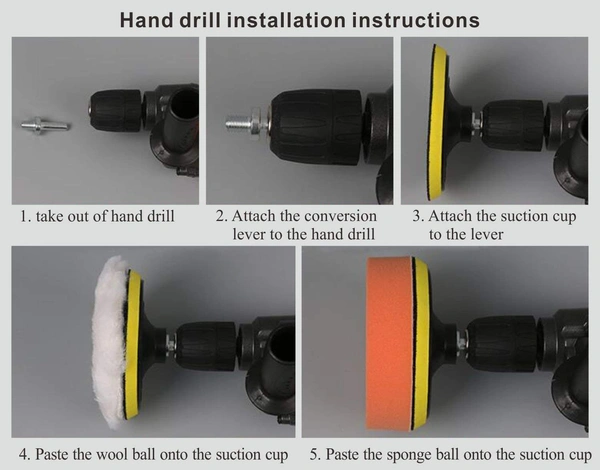 Hand drill installation instructions

1. take out of hand drill

2. Attach the conversion lever to the hand drill

3. Attach the suction cup to the lever

4. Paste the wool ball onto the suction cup

5. Paste the sponge ball onto the suction cup