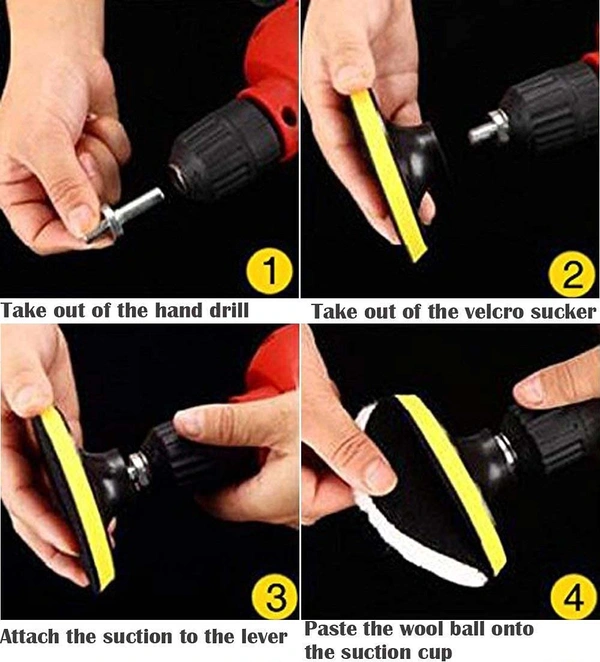 1

Take out of the hand drill

2

Take out of the velcro sucker

3

Attach the suction to the lever

4

Paste the wool ball onto the suction cup