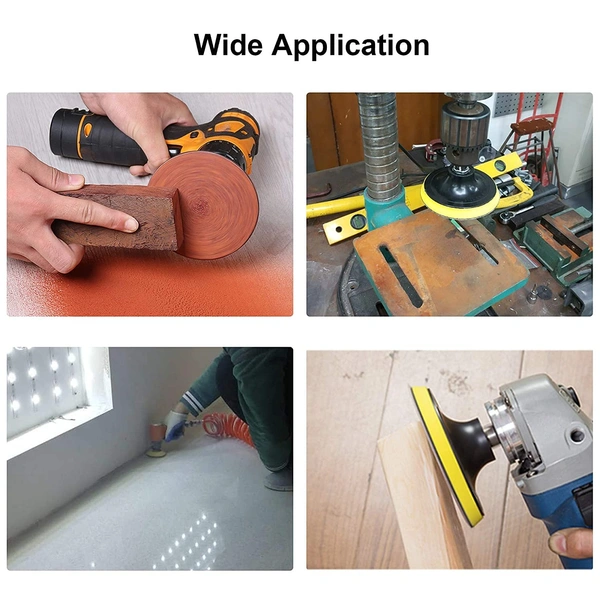 Wide Application