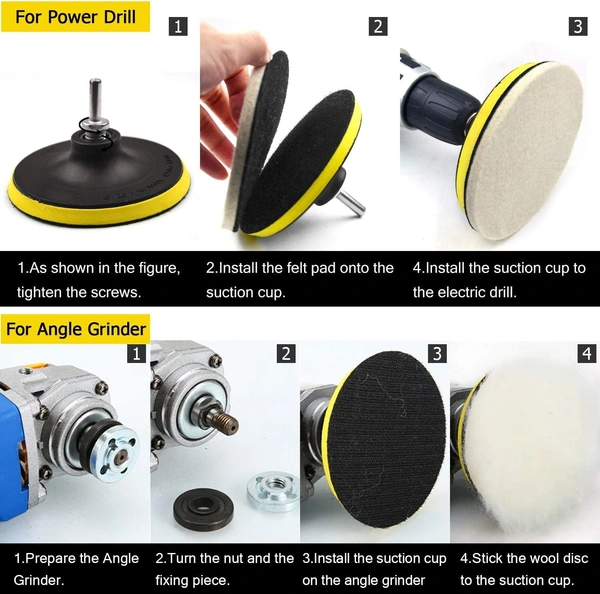 For Power Drill

1

2

3

1.As shown in the figure, tighten the screws.

2.Install the felt pad onto the suction cup.

4.Install the suction cup to the electric drill.

For Angle Grinder

1

2

3

4

1.Prepare the Angle Grinder.

2.Turn the nut and the fixing piece.

3.Install the suction cup on the angle grinder

4.Stick the wool disc to the suction cup.