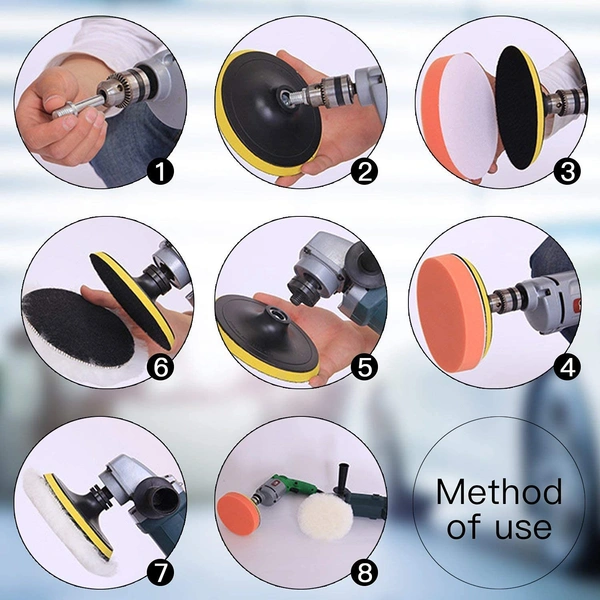 1
2
3
6
5
4
7
8
Method of use