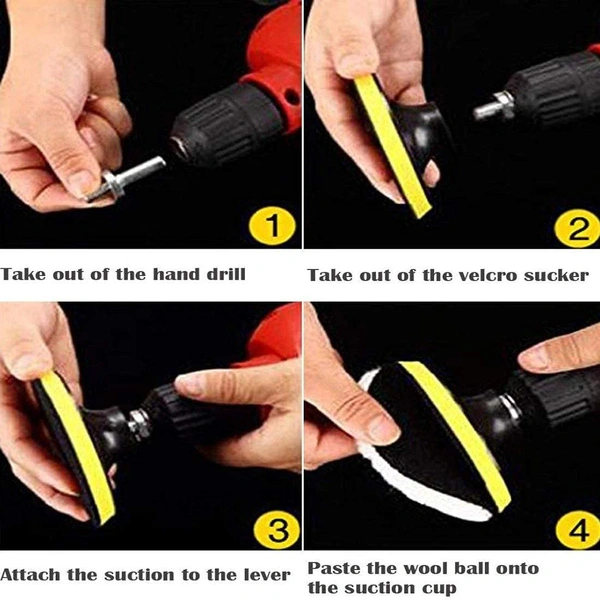 1

Take out of the hand drill

2

Take out of the velcro sucker

3

Attach the suction to the lever

4

Paste the wool ball onto the suction cup