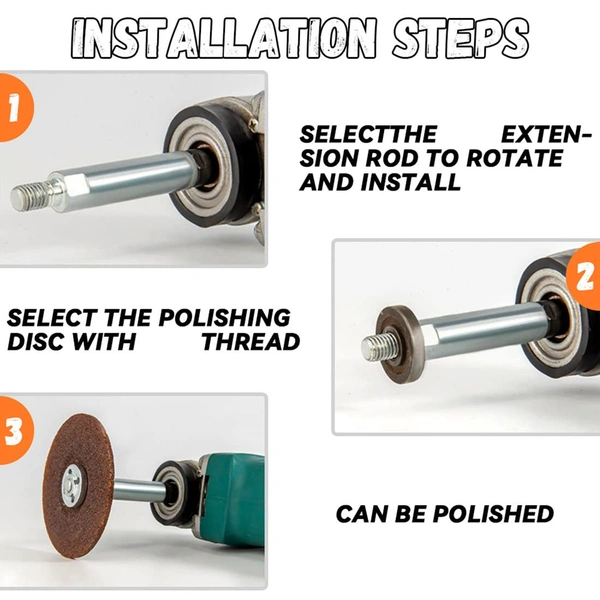 INSTALLATION STEPS

1

SELECTTHE EXTENSION ROD TO ROTATE AND INSTALL

2

SELECT THE POLISHING DISC WITH THREAD

3

CAN BE POLISHED