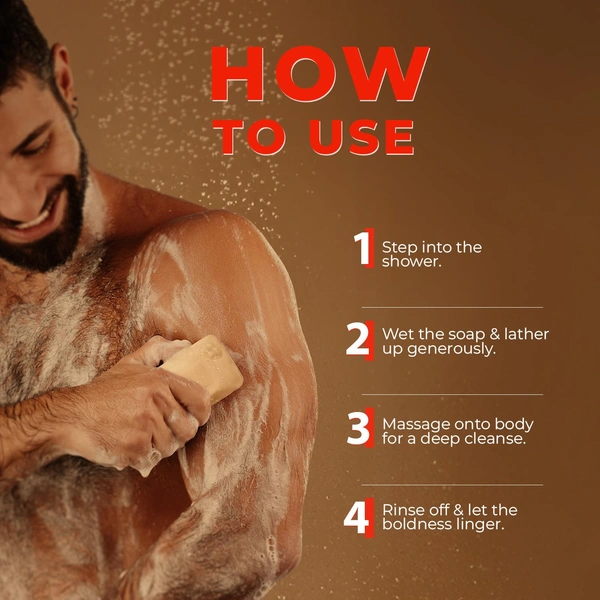 HOW TO USE

1 Step into the shower.

2 Wet the soap & lather up generously.

3 Massage onto body for a deep cleanse.

4 Rinse off & let the boldness linger.